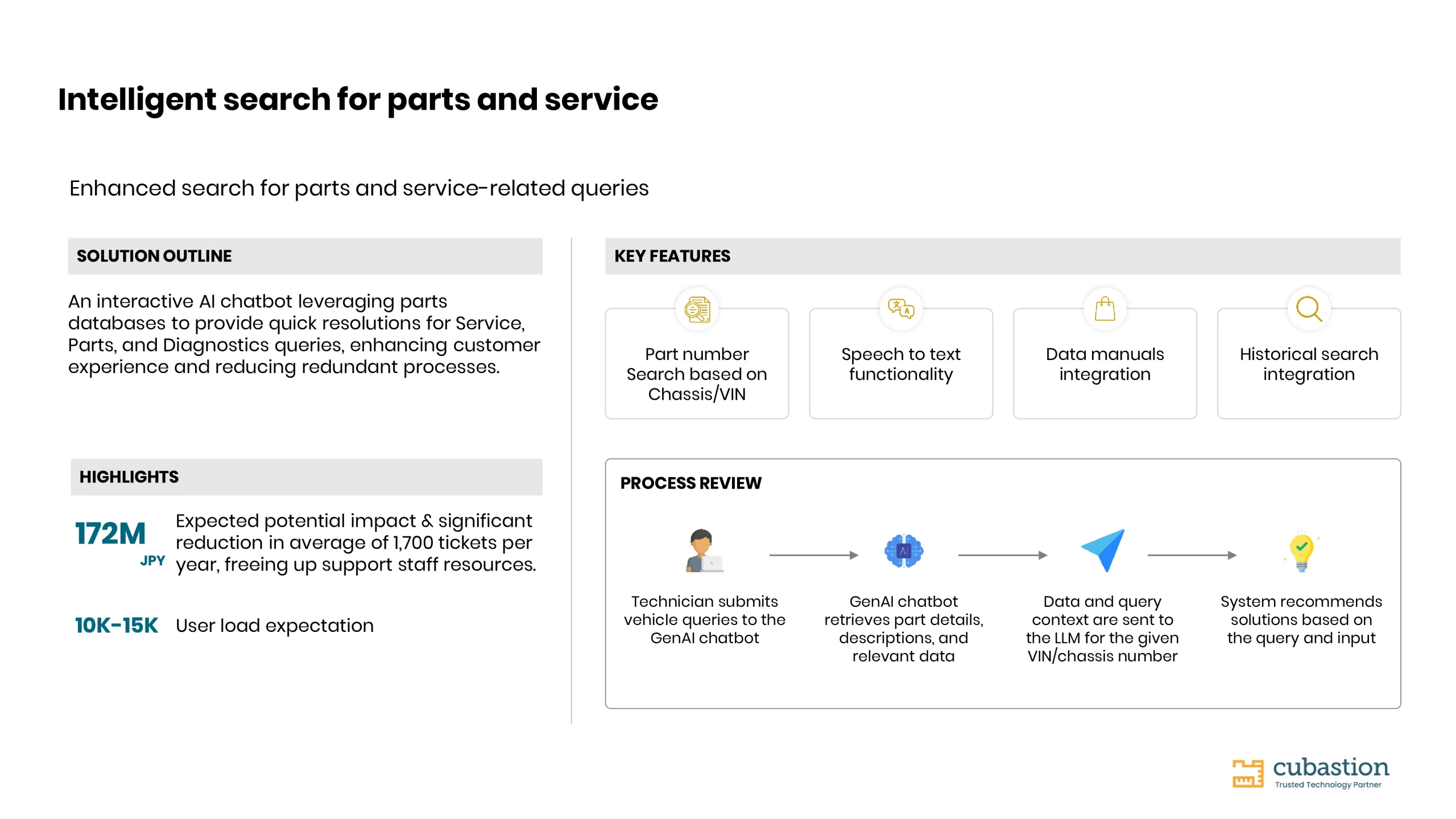 Intelligent search for parts and service

Enhanced search for parts and service-related queries

SOLUTION OUTLINE

An interactive AI chatbot leveraging parts databases to provide quick resolutions for Service, Parts, and Diagnostics queries, enhancing customer experience and reducing redundant processes.

HIGHLIGHTS

172M JPY

Expected potential impact & significant reduction in average of 1,700 tickets per year, freeing up support staff resources.

10K-15K

User load expectation

KEY FEATURES

Part number Search based on Chassis/VIN

Speech to text functionality

Data manuals integration

Historical search integration

PROCESS REVIEW

Technician submits vehicle queries to the GenAI chatbot

GenAI chatbot retrieves part details, descriptions, and relevant data

Data and query context are sent to the LLM for the given VIN/chassis number

System recommends solutions based on the query and input

cubastion
Trusted Technology Partner