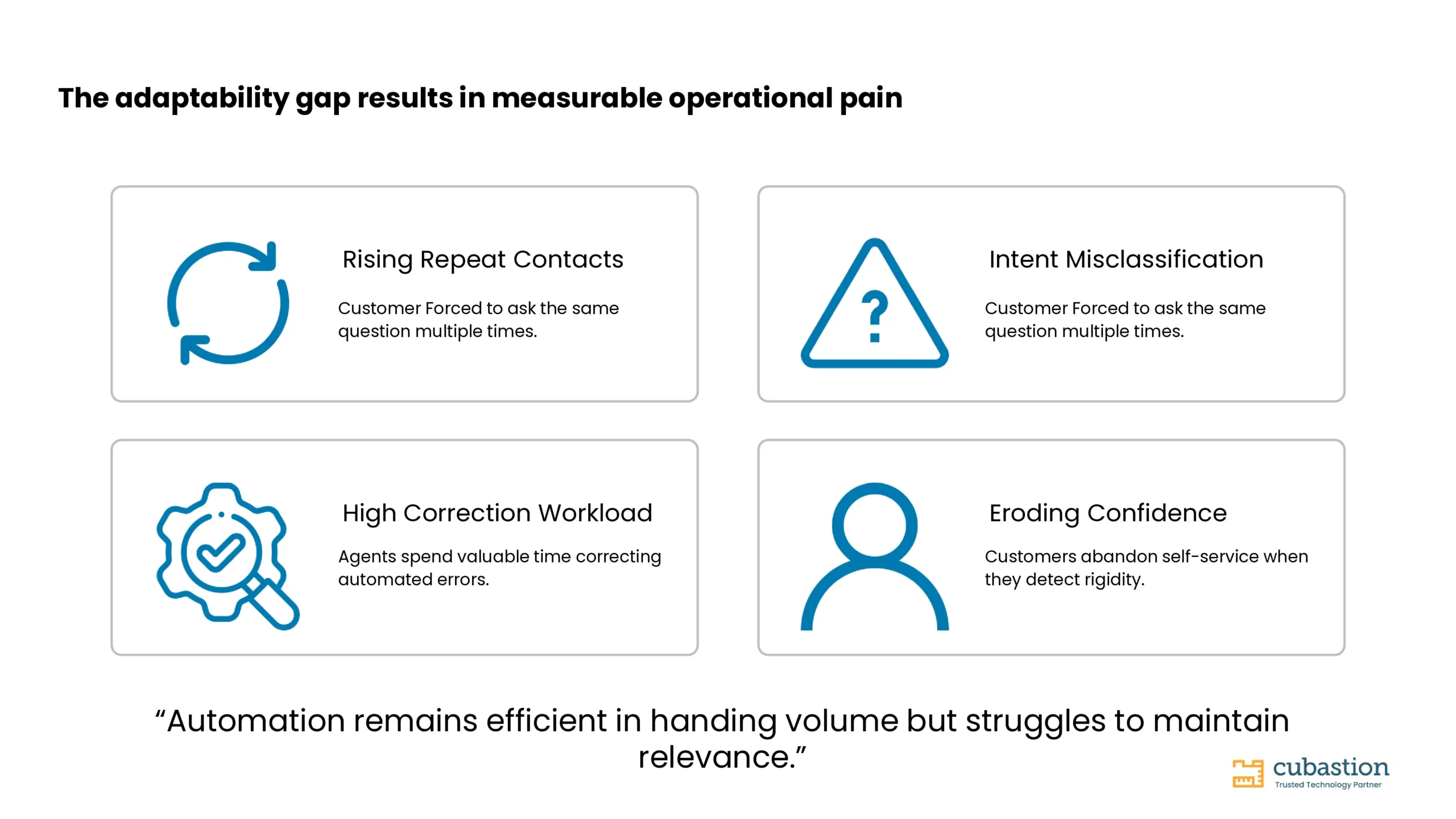 The adaptability gap results in measurable operational pain

Rising Repeat Contacts

Customer Forced to ask the same question multiple times.

Intent Misclassification

Customer Forced to ask the same question multiple times.

High Correction Workload

Agents spend valuable time correcting automated errors.

Eroding Confidence

Customers abandon self-service when they detect rigidity.

"Automation remains efficient in handing volume but struggles to maintain relevance."

cubastion
Trusted Technology Partner