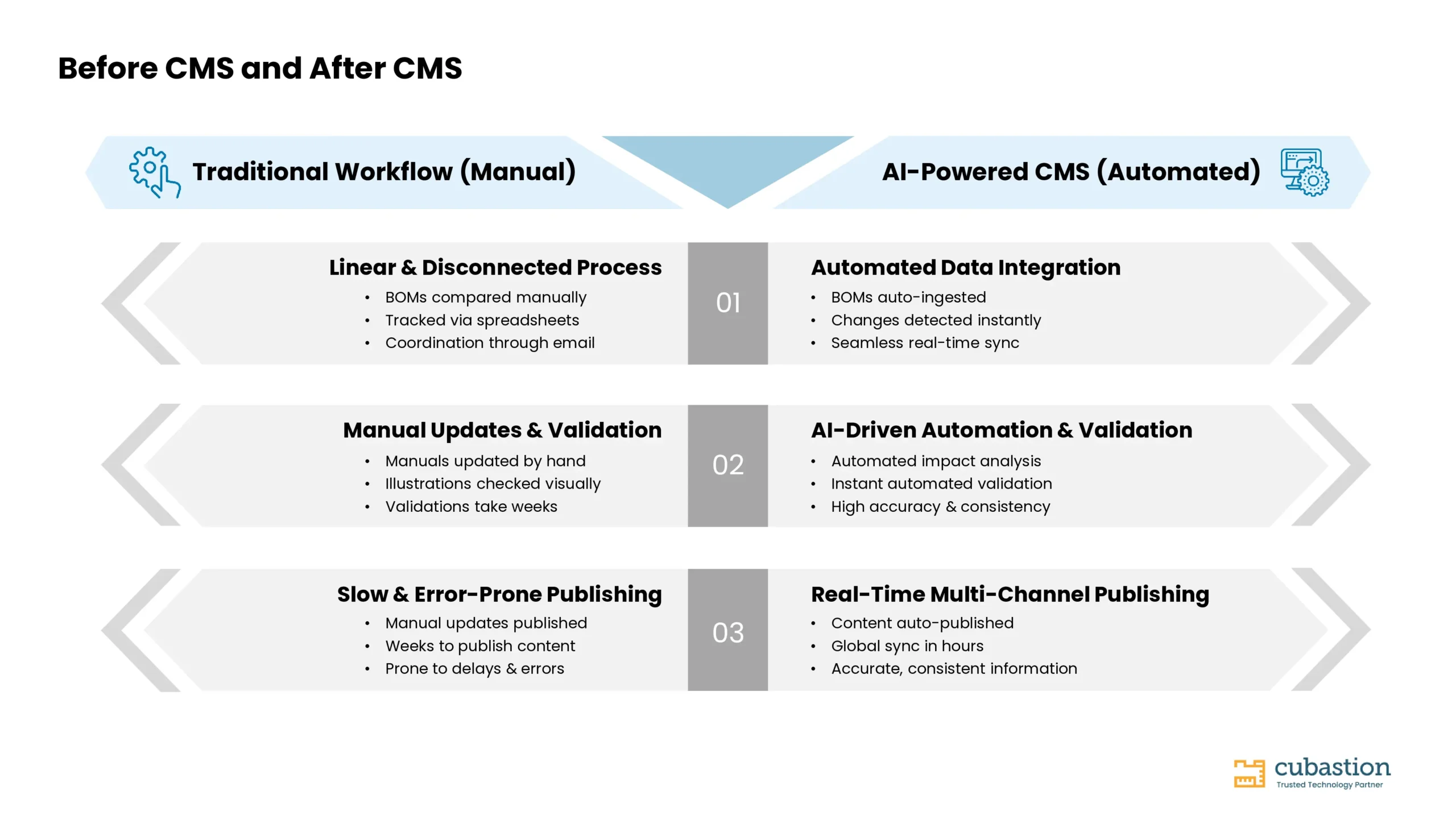 Before CMS and After CMS

Traditional Workflow (Manual)

AI-Powered CMS (Automated)

Linear & Disconnected Process
• BOMs compared manually
• Tracked via spreadsheets
• Coordination through email

01

Automated Data Integration
• BOMs auto-ingested
• Changes detected instantly
• Seamless real-time sync

Manual Updates & Validation
• Manuals updated by hand
• Illustrations checked visually
• Validations take weeks

02

AI-Driven Automation & Validation
• Automated impact analysis
• Instant automated validation
• High accuracy & consistency

Slow & Error-Prone Publishing
• Manual updates published
• Weeks to publish content
• Prone to delays & errors

03

Real-Time Multi-Channel Publishing
• Content auto-published
• Global sync in hours
• Accurate, consistent information

cubastion
Trusted Technology Partner